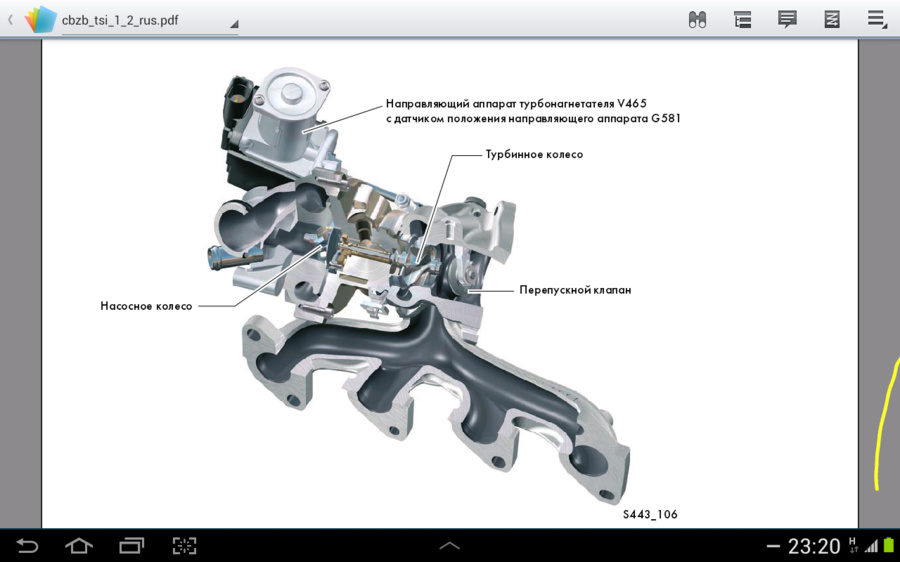 cbzb_tsi_1_2_rus.pdf

Направляющий аппарат турбонагнетателя V465 с датчиком положения направляющего аппарата G581

Турбинное колесо

Перепускной клапан

Насосное колесо

S443_106

23:20