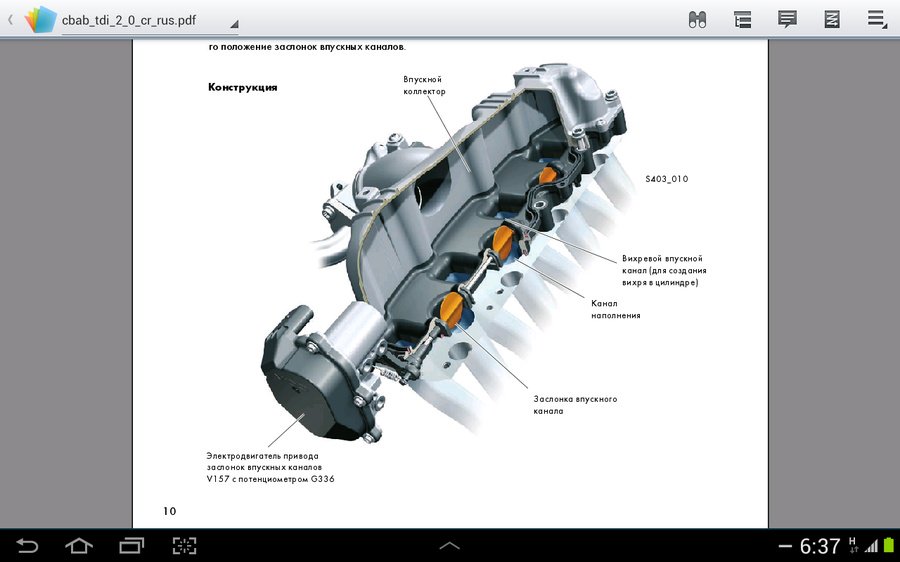 cbab_tdi_2_0_cr_rus.pdf

го положение заслонок впускных каналов.

Конструкция

Впускной коллектор

S403_010

Вихревой впускной канал (для создания вихря в цилиндре)

Канал наполнения

Заслонка впускного канала

Электродвигатель привода заслонок впускных каналов V157 с потенциометром G336

10

6:37