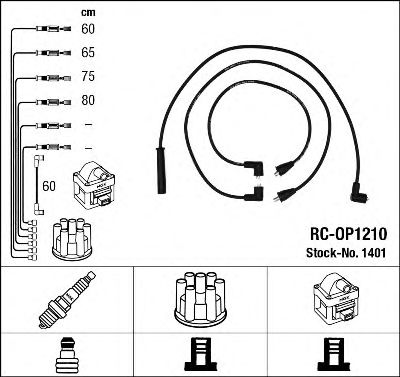 cm
60
65
75
80
–
–
60

RC-OP1210
Stock-No. 1401