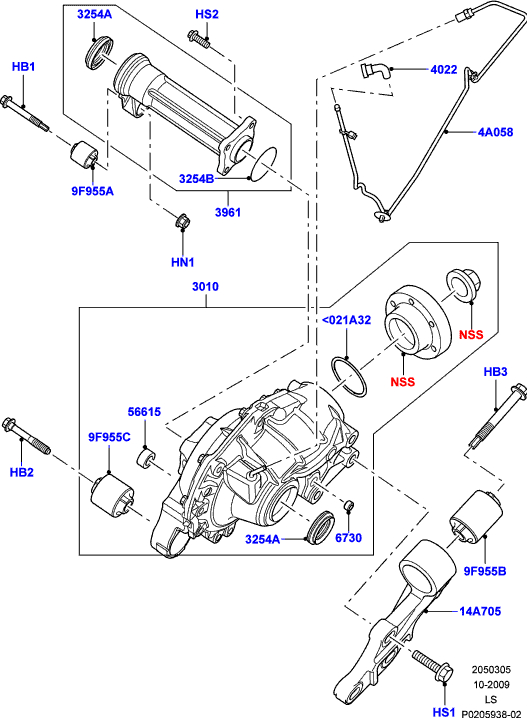 3254A
HS2
HB1
4022
4A058
9F955A
3254B
3961
HN1
3010
<021A32
NSS
NSS
HB3
56615
9F955C
HB2
3254A
6730
9F955B
14A705
HS1
2050305
10-2009
LS
P0205938-02